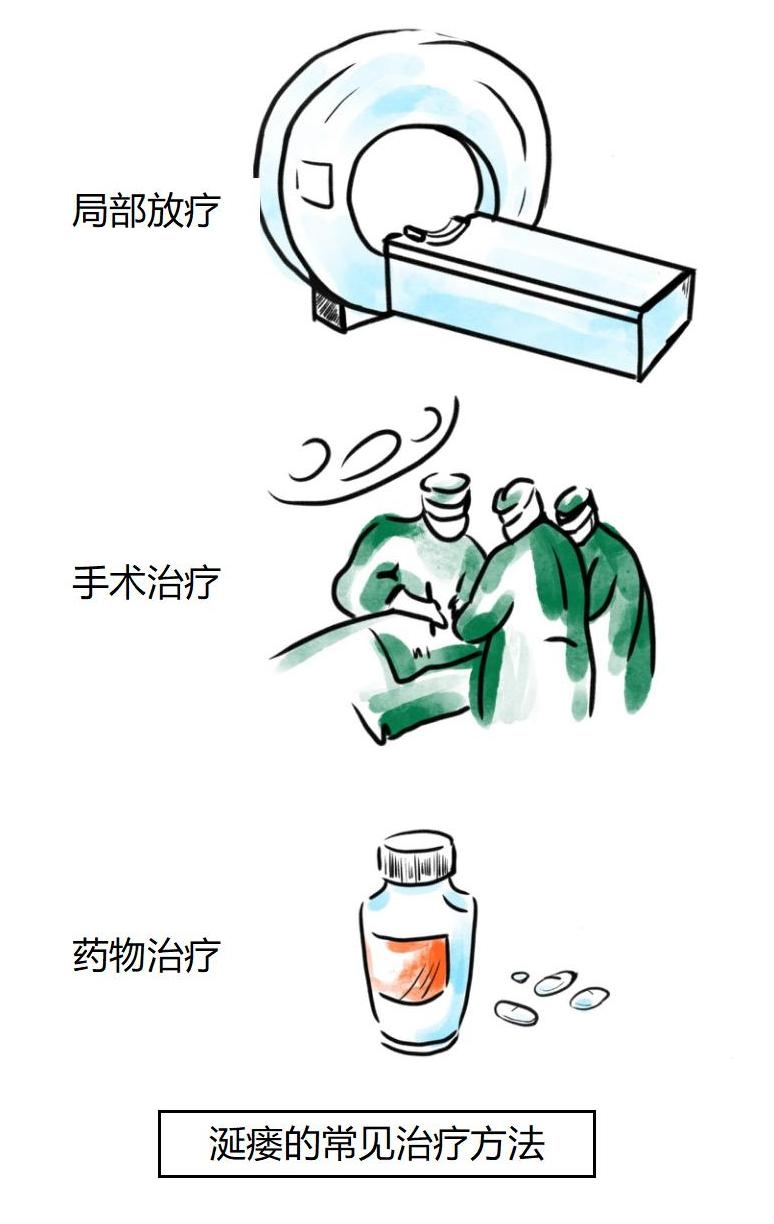 局部放疗

手术治疗

药物治疗

涎瘘的常见治疗方法